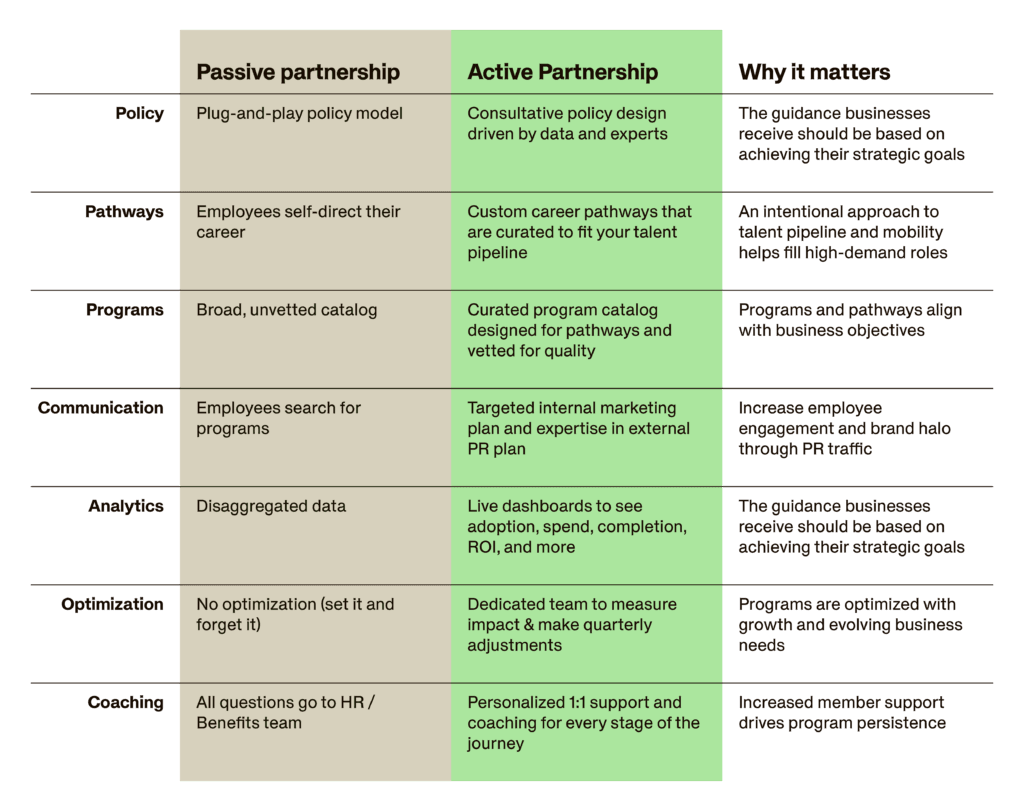 | | Passive partnership | Active Partnership | Why it matters |
|---|---|---|---|
| Policy | Plug-and-play policy model | Consultative policy design driven by data and experts | The guidance businesses receive should be based on achieving their strategic goals |
| Pathways | Employees self-direct their career | Custom career pathways that are curated to fit your talent pipeline | An intentional approach to talent pipeline and mobility helps fill high-demand roles |
| Programs | Broad, unvetted catalog | Curated program catalog designed for pathways and vetted for quality | Programs and pathways align with business objectives |
| Communication | Employees search for programs | Targeted internal marketing plan and expertise in external PR plan | Increase employee engagement and brand halo through PR traffic |
| Analytics | Disaggregated data | Live dashboards to see adoption, spend, completion, ROI, and more | The guidance businesses receive should be based on achieving their strategic goals |
| Optimization | No optimization (set it and forget it) | Dedicated team to measure impact & make quarterly adjustments | Programs are optimized with growth and evolving business needs |
| Coaching | All questions go to HR / Benefits team | Personalized 1:1 support and coaching for every stage of the journey | Increased member support drives program persistence |